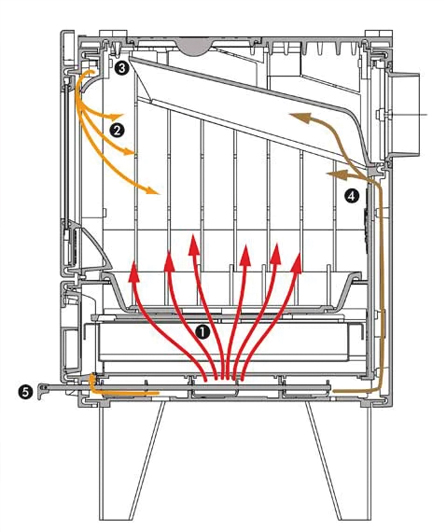 3
2
4
1
5